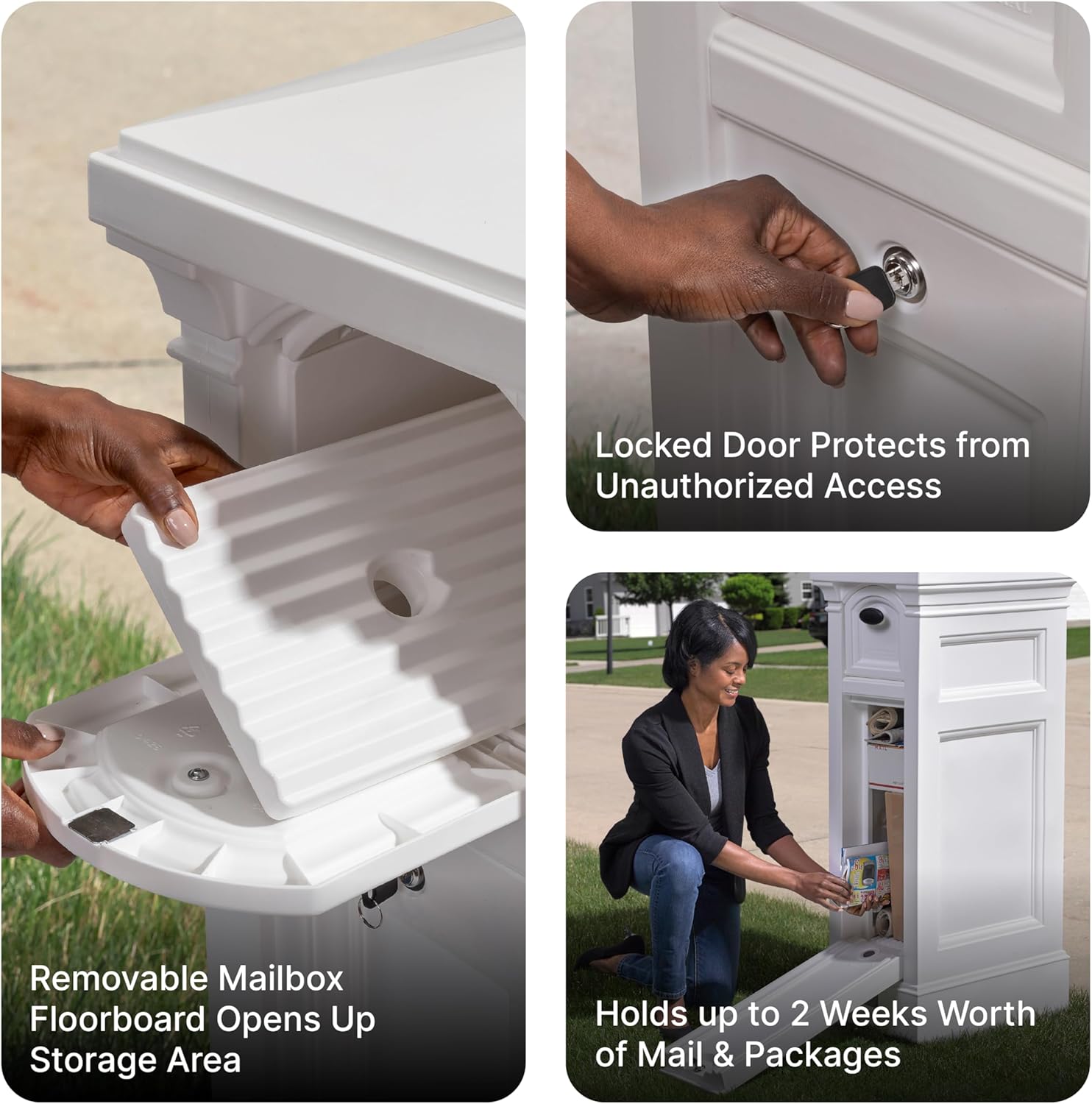 Removable Mailbox Floorboard Opens Up Storage Area

Locked Door Protects from Unauthorized Access

Holds up to 2 Weeks Worth of Mail & Packages