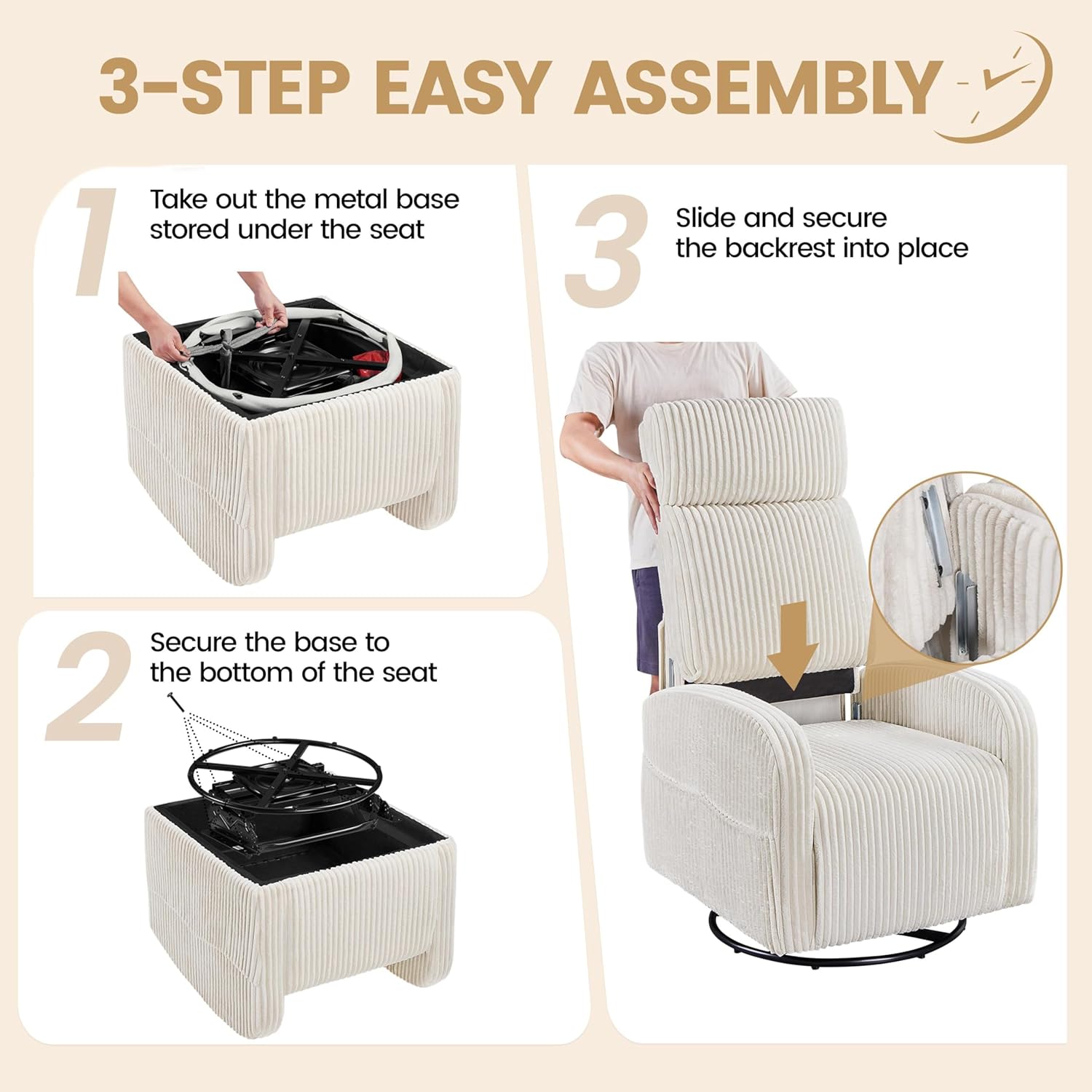 3-STEP EASY ASSEMBLY

1
Take out the metal base stored under the seat

2
Secure the base to the bottom of the seat

3
Slide and secure the backrest into place