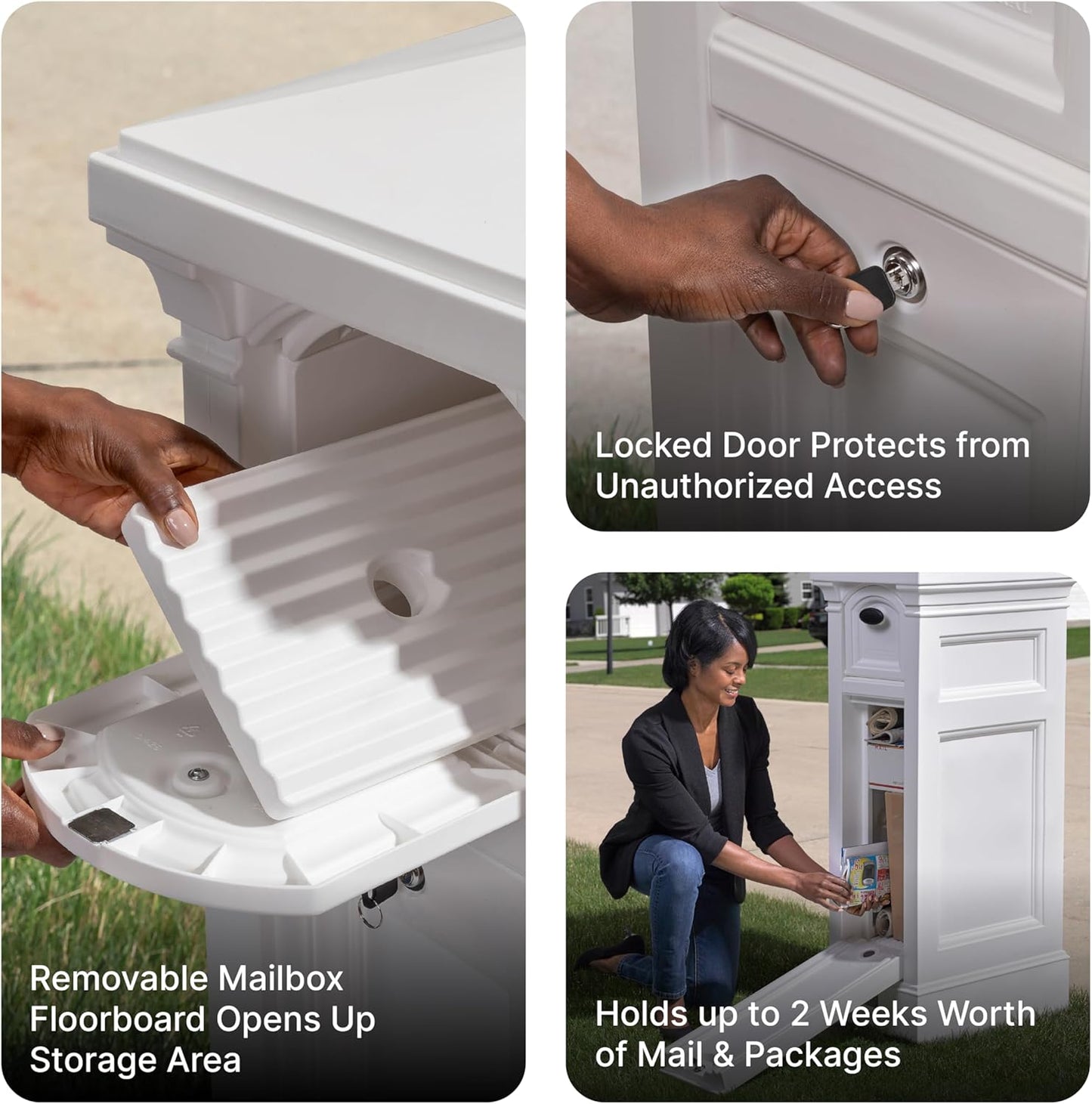 Removable Mailbox Floorboard Opens Up Storage Area

Locked Door Protects from Unauthorized Access

Holds up to 2 Weeks Worth of Mail & Packages